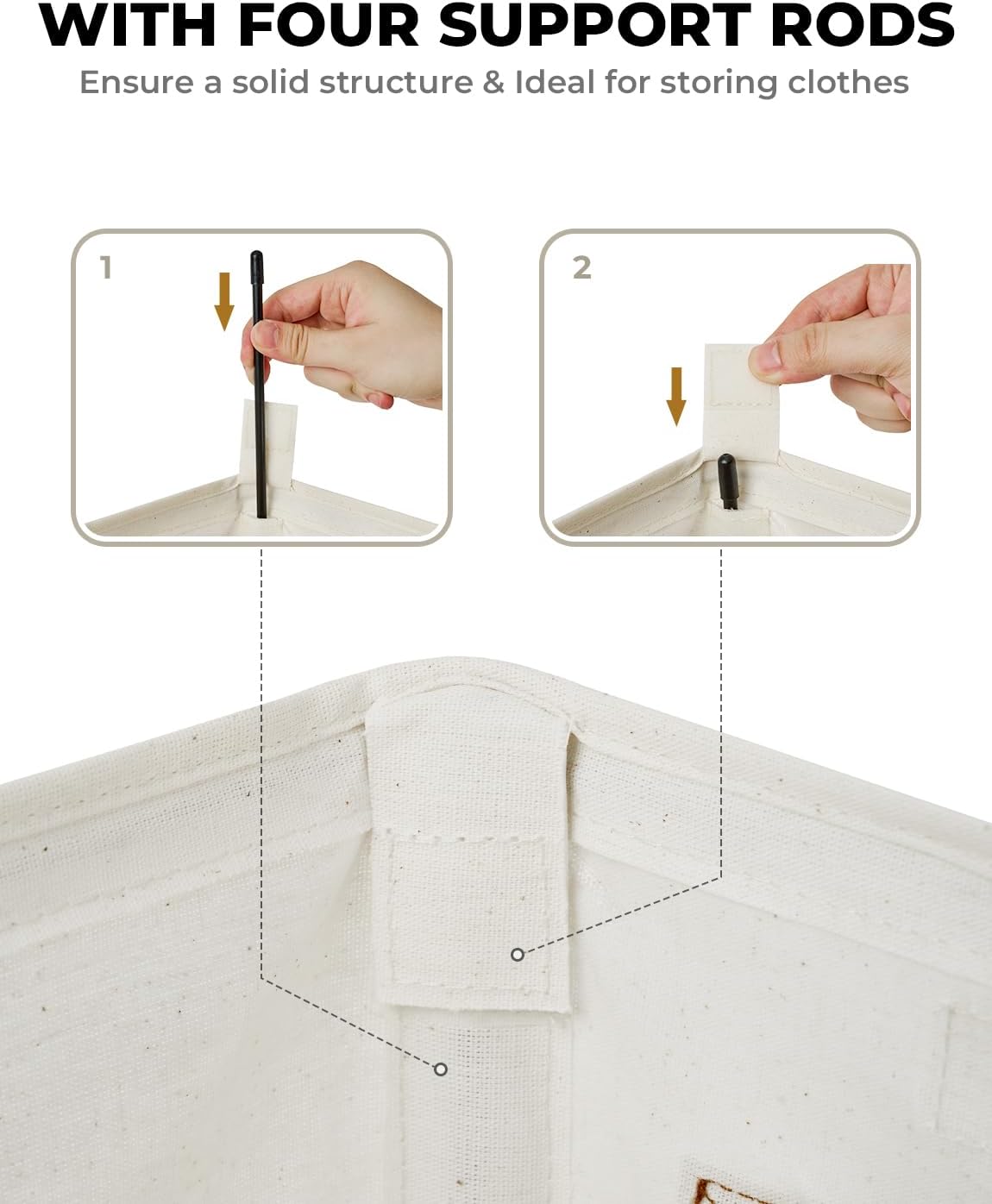 WITH FOUR SUPPORT RODS
Ensure a solid structure & Ideal for storing clothes

1

2