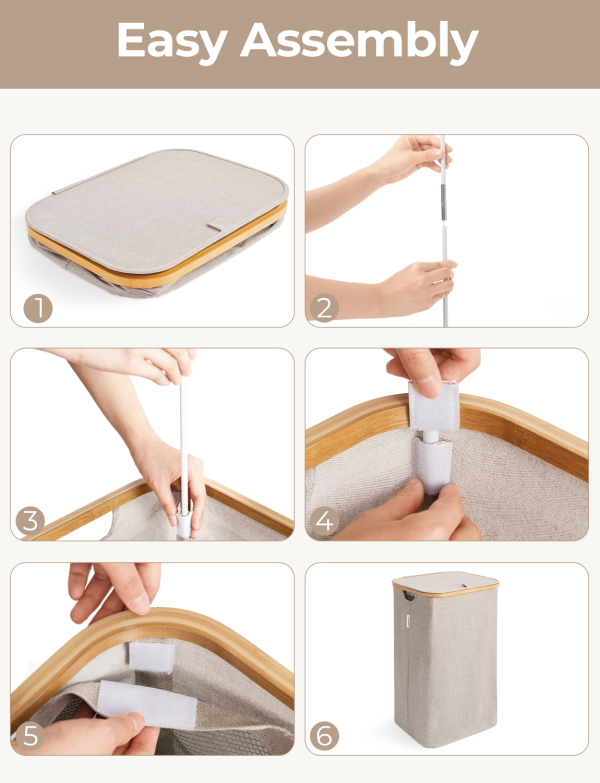 Easy Assembly

1

2

3

4

5

6